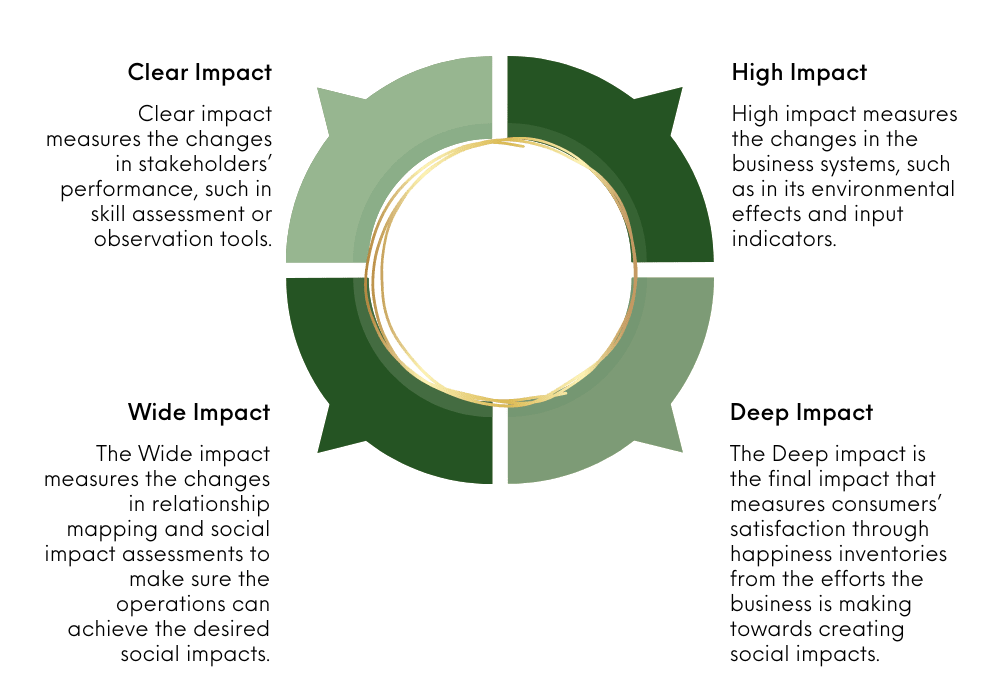 Clear Impact

Clear impact measures the changes in stakeholders' performance, such in skill assessment or observation tools.

High Impact

High impact measures the changes in the business systems, such as in its environmental effects and input indicators.

Wide Impact

The Wide impact measures the changes in relationship mapping and social impact assessments to make sure the operations can achieve the desired social impacts.

Deep Impact

The Deep impact is the final impact that measures consumers' satisfaction through happiness inventories from the efforts the business is making towards creating social impacts.